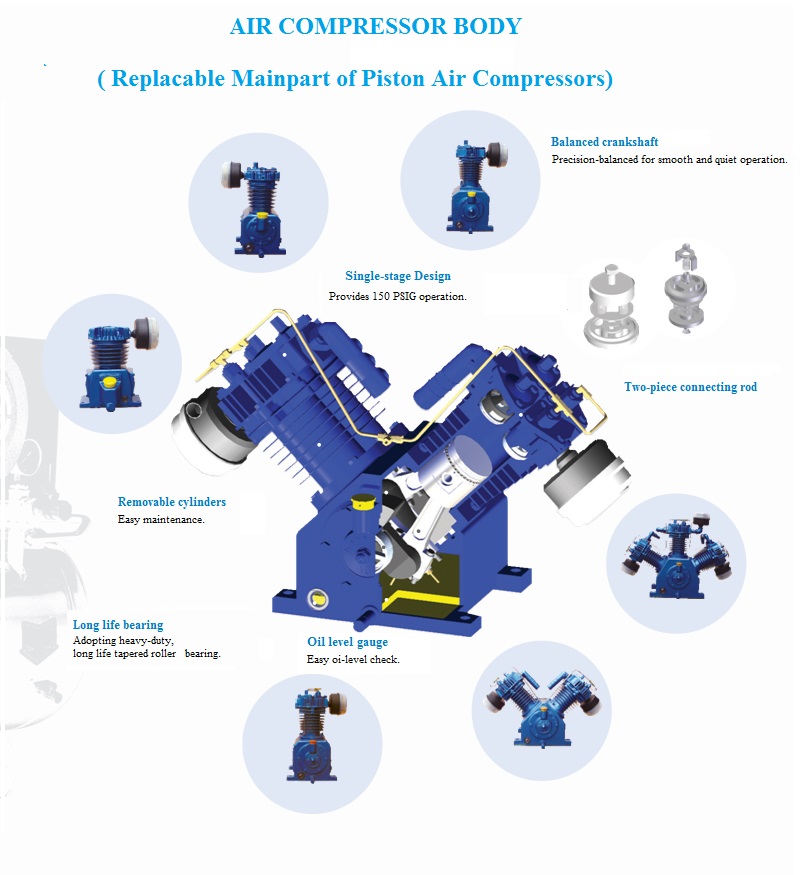 AIR COMPRESSOR BODY

( Replacable Mainpart of Piston Air Compressors)

Balanced crankshaft
Precision-balanced for smooth and quiet operation.

Single-stage Design
Provides 150 PSIG operation.

Two-piece connecting rod

Removable cylinders
Easy maintenance.

Long life bearing
Adopting heavy-duty, long life tapered roller bearing.

Oil level gauge
Easy oi-level check.